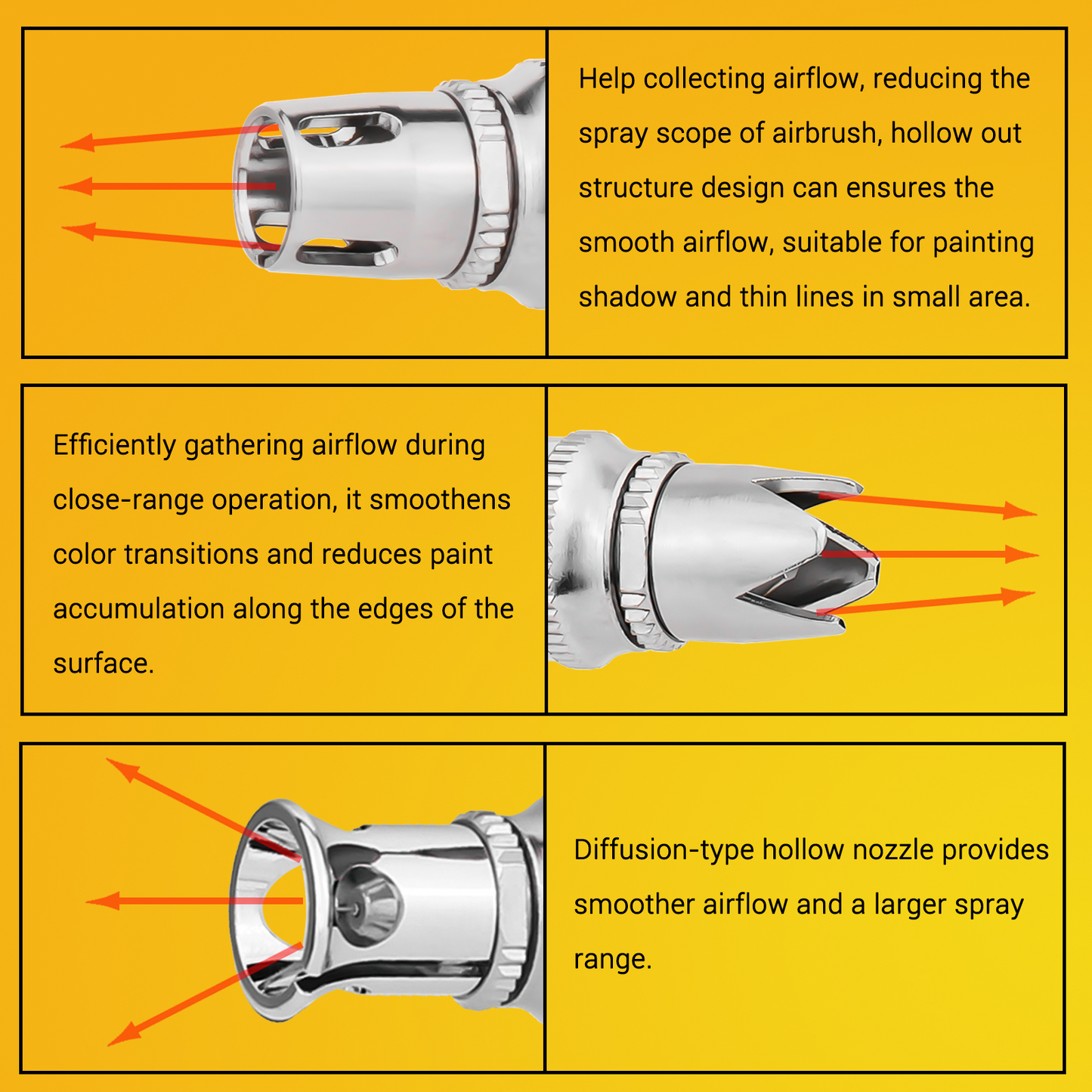 Help collecting airflow, reducing the spray scope of airbrush, hollow out structure design can ensures the smooth airflow, suitable for painting shadow and thin lines in small area.

Efficiently gathering airflow during close-range operation, it smoothens color transitions and reduces paint accumulation along the edges of the surface.

Diffusion-type hollow nozzle provides smoother airflow and a larger spray range.