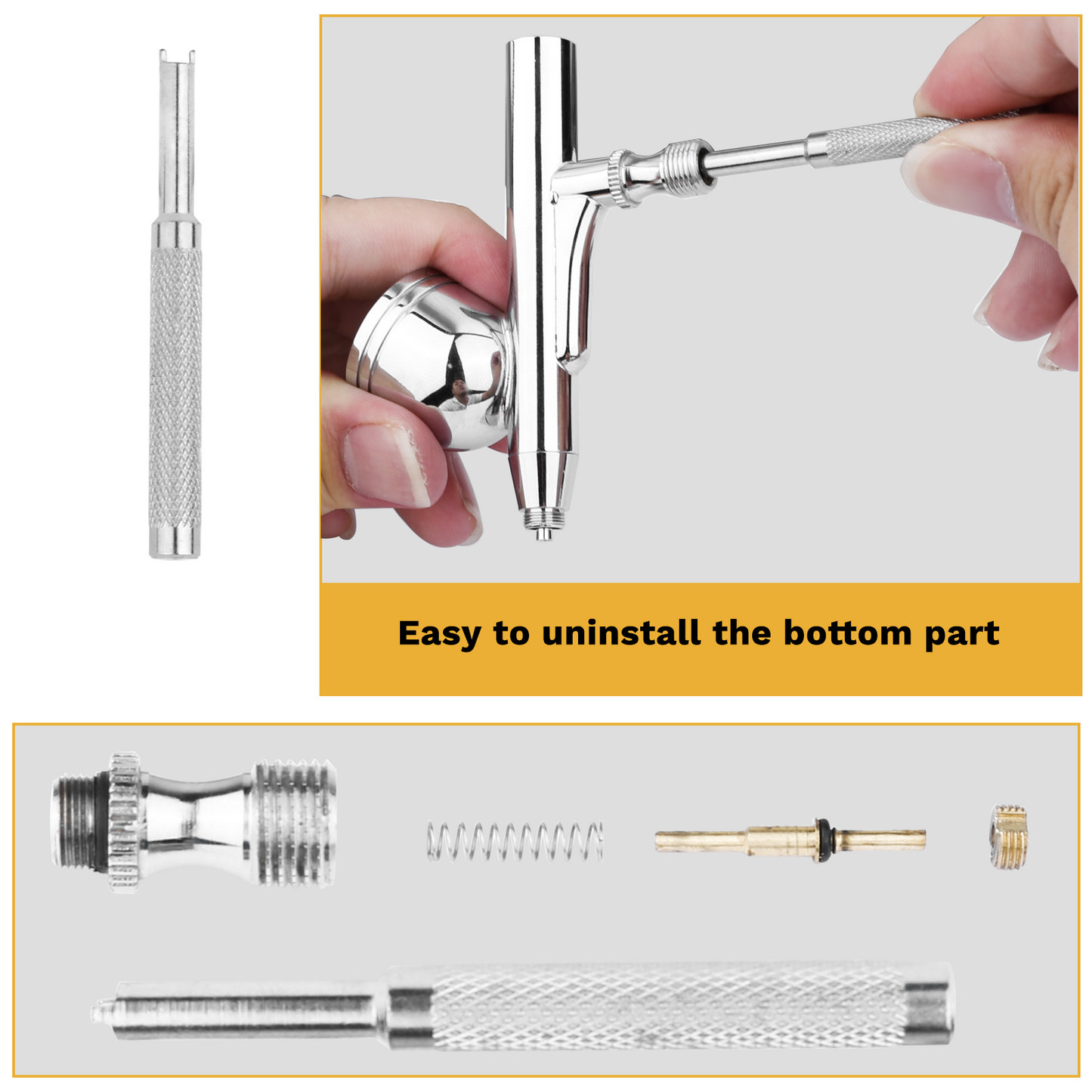 Easy to uninstall the bottom part