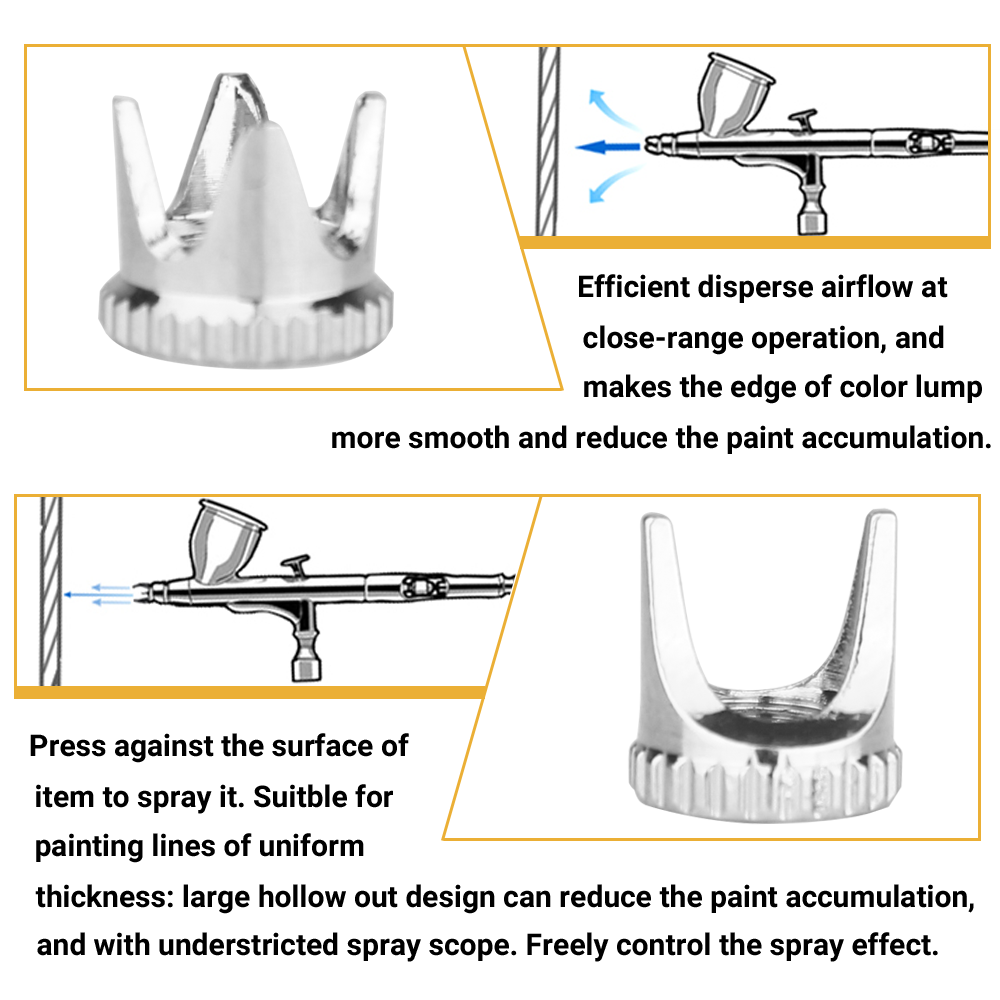 Efficient disperse airflow at close-range operation, and makes the edge of color lump more smooth and reduce the paint accumulation.

Press against the surface of item to spray it. Suitble for painting lines of uniform thickness: large hollow out design can reduce the paint accumulation, and with understricted spray scope. Freely control the spray effect.