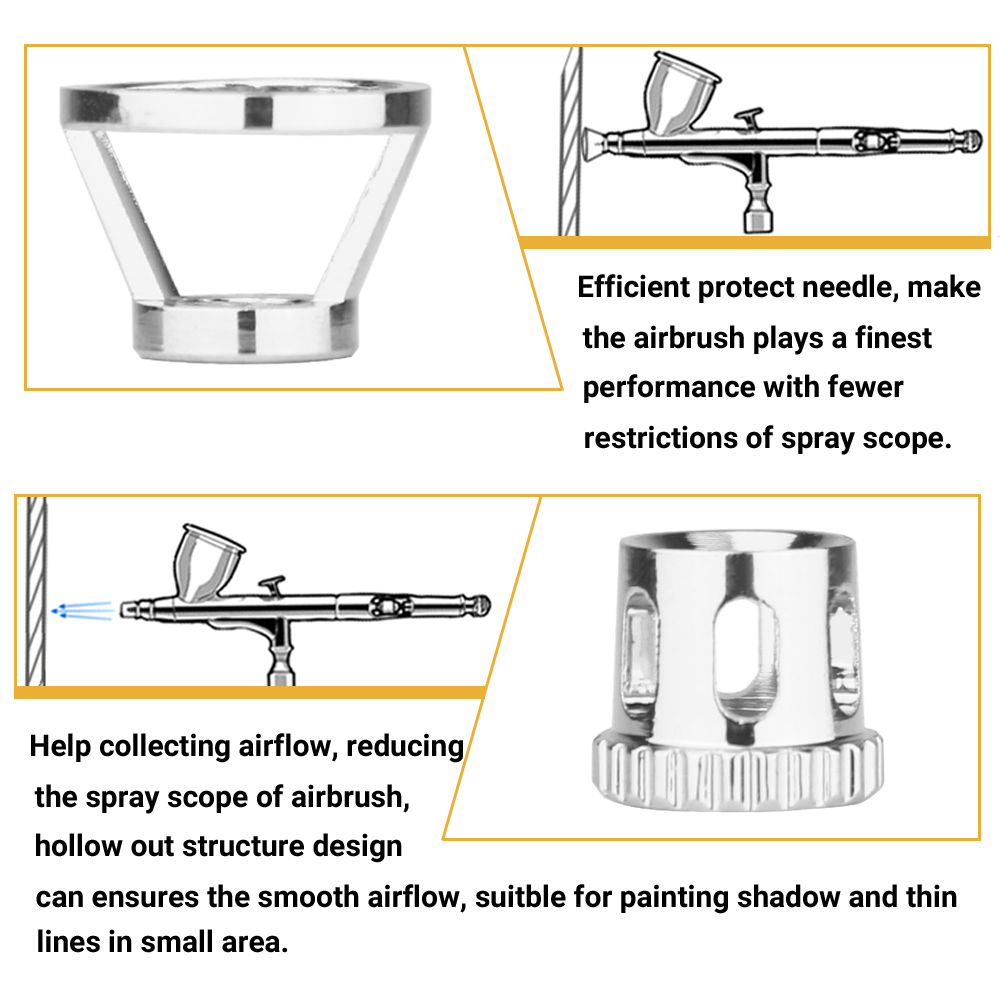 Efficient protect needle, make the airbrush plays a finest performance with fewer restrictions of spray scope.

Help collecting airflow, reducing the spray scope of airbrush, hollow out structure design can ensures the smooth airflow, suitble for painting shadow and thin lines in small area.